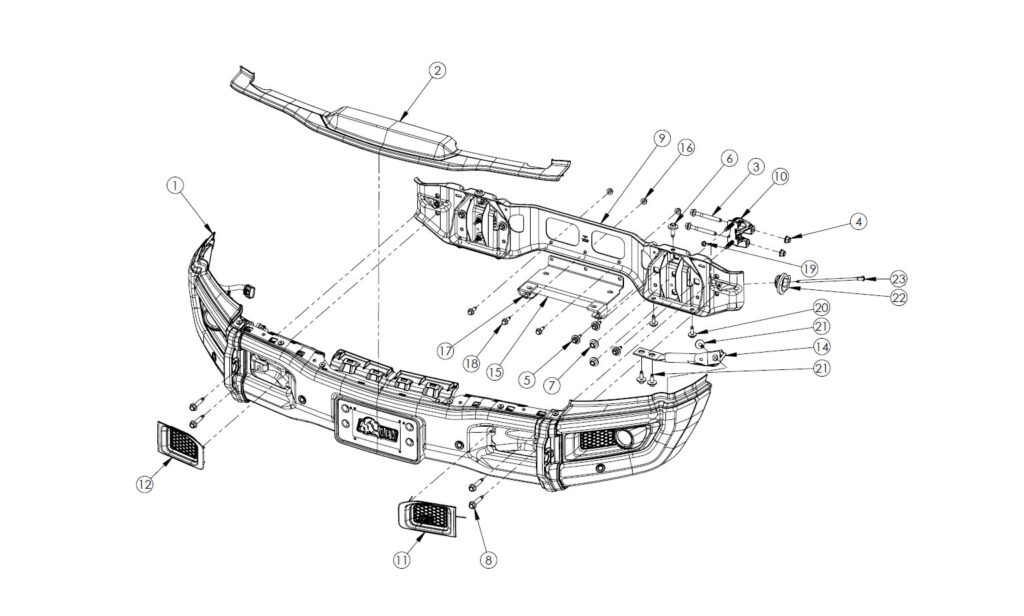 2
9
16
6
3
10
1
4
19
23
22
20
21
14
21
17
18
15
5
7
12
11
8